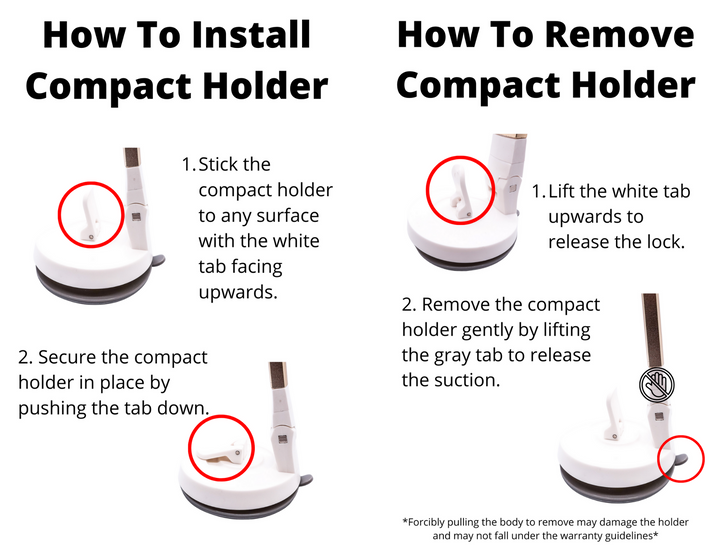 How To Install Compact Holder

1. Stick the compact holder to any surface with the white tab facing upwards.

2. Secure the compact holder in place by pushing the tab down.

How To Remove Compact Holder

1. Lift the white tab upwards to release the lock.

2. Remove the compact holder gently by lifting the gray tab to release the suction.

*Forcibly pulling the body to remove may damage the holder and may not fall under the warranty guidelines*