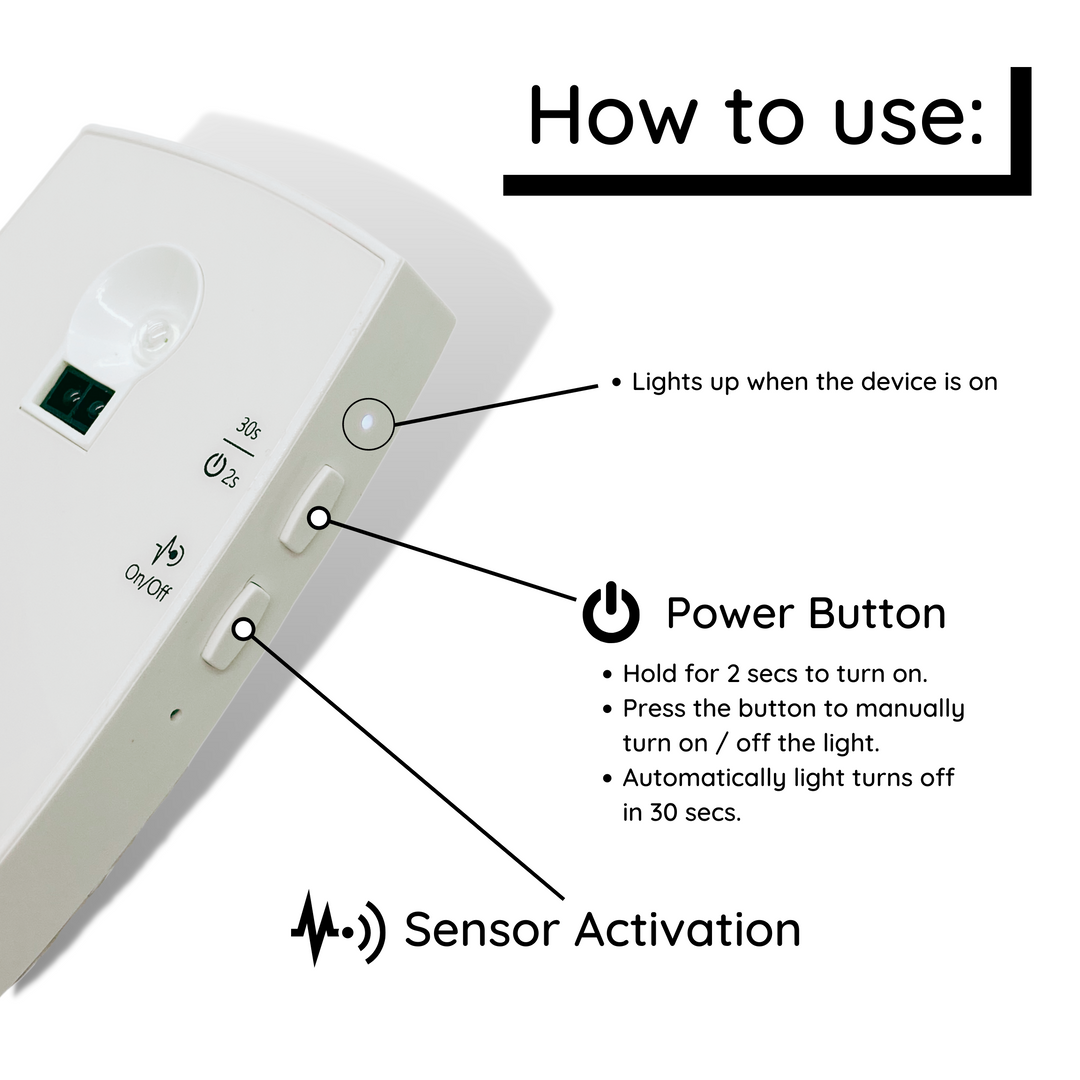 How to use:

30s
2s

On/Off

• Lights up when the device is on

Power Button

• Hold for 2 secs to turn on.
• Press the button to manually turn on / off the light.
• Automatically light turns off in 30 secs.

Sensor Activation